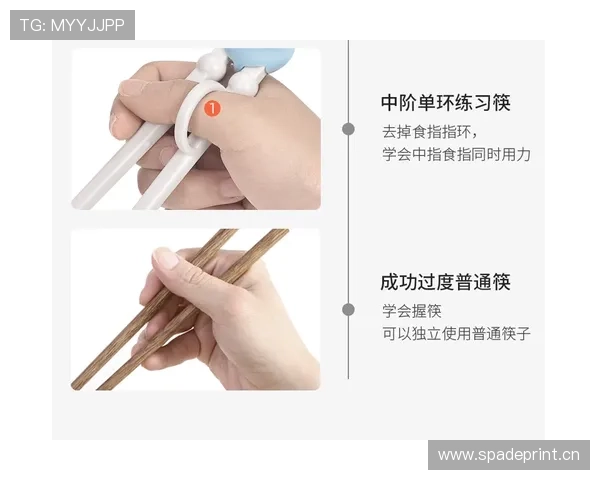 TG: MYYJJPP

1

中阶单环练习筷

去掉食指指环，
学会中指食指同时用力

成功过度普通筷

学会握筷
可以独立使用普通筷子

www.spadeprint.cn